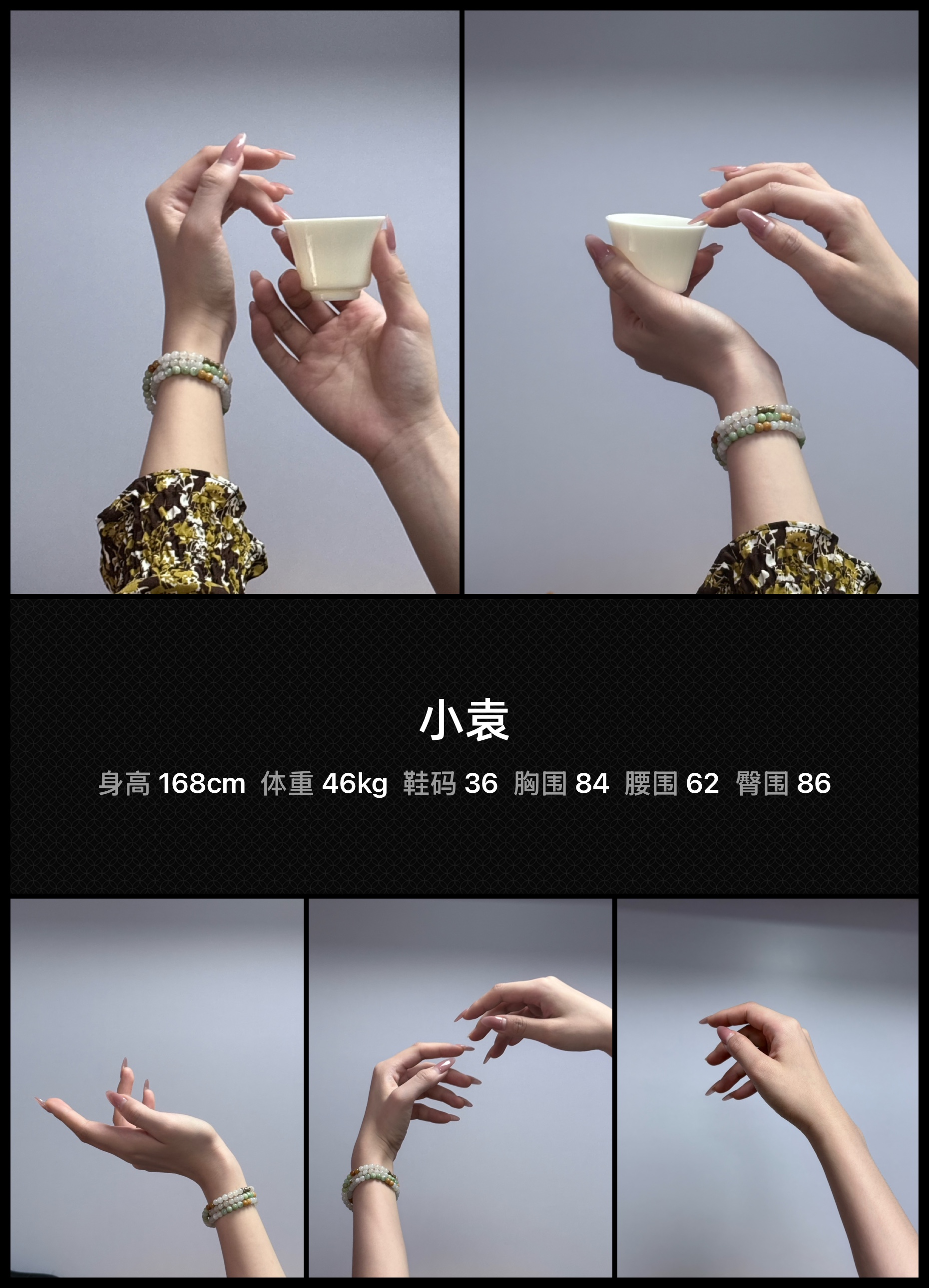 小袁

身高 168cm 体重 46kg 鞋码 36 胸围 84 腰围 62 臀围 86